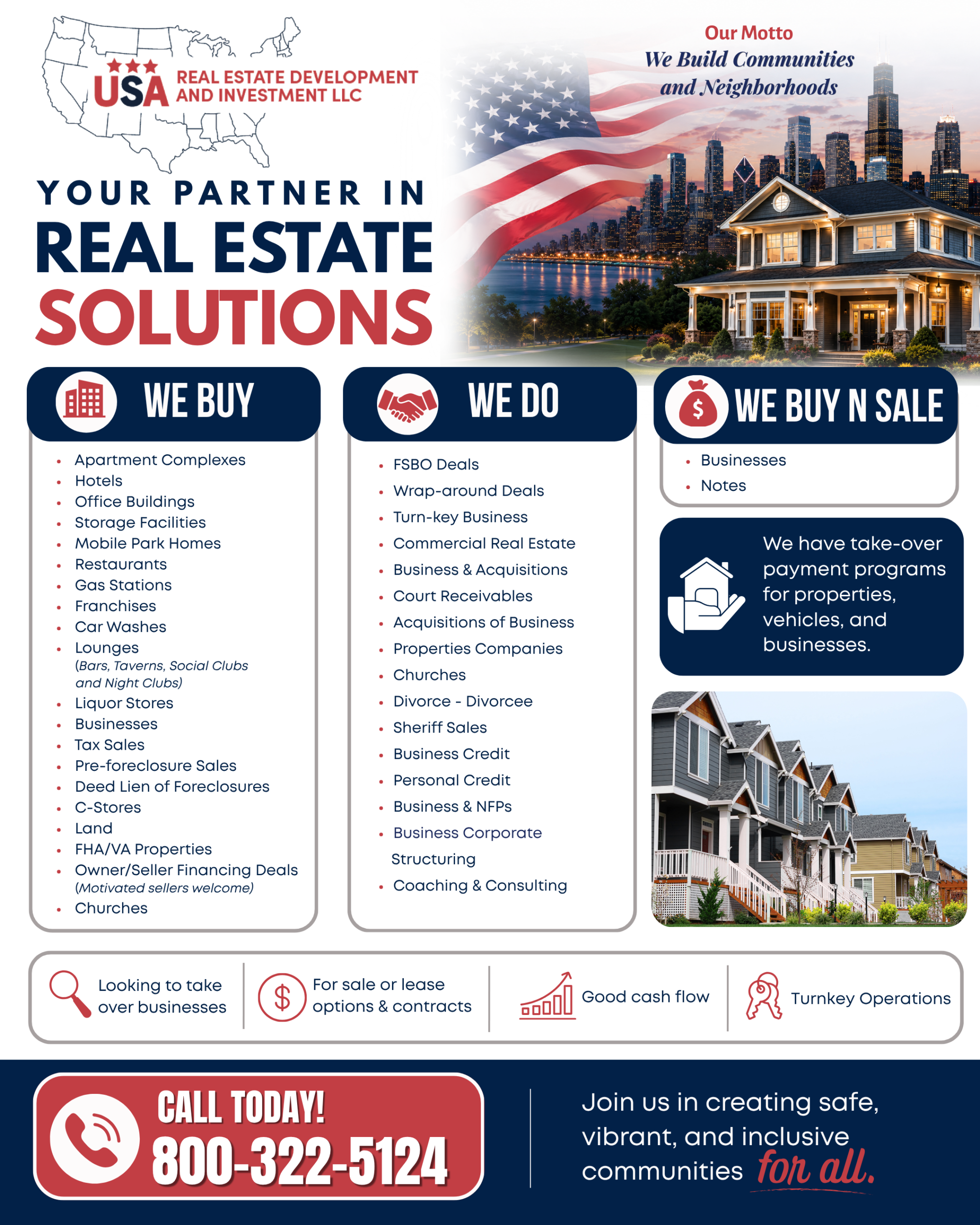 USA
REAL ESTATE DEVELOPMENT
AND INVESTMENT LLC

Our Motto
We Build Communities
and Neighborhoods

YOUR PARTNER IN
REAL ESTATE
SOLUTIONS

WE BUY

• Apartment Complexes
• Hotels
• Office Buildings
• Storage Facilities
• Mobile Park Homes
• Restaurants
• Gas Stations
• Franchises
• Car Washes
• Lounges
(Bars, Taverns, Social Clubs and Night Clubs)
• Liquor Stores
• Businesses
• Tax Sales
• Pre-foreclosure Sales
• Deed Lien of Foreclosures
• C-Stores
• Land
• FHA/VA Properties
• Owner/Seller Financing Deals
(Motivated sellers welcome)
• Churches

WE DO

• FSBO Deals
• Wrap-around Deals
• Turn-key Business
• Commercial Real Estate
• Business & Acquisitions
• Court Receivables
• Acquisitions of Business
• Properties Companies
• Churches
• Divorce - Divorcee
• Sheriff Sales
• Business Credit
• Personal Credit
• Business & NFPs
• Business Corporate Structuring
• Coaching & Consulting

WE BUY N SALE

• Businesses
• Notes

We have take-over payment programs for properties, vehicles, and businesses.

Looking to take over businesses

For sale or lease options & contracts

Good cash flow

Turnkey Operations

CALL TODAY!
800-322-5124

Join us in creating safe, vibrant, and inclusive communities for all.